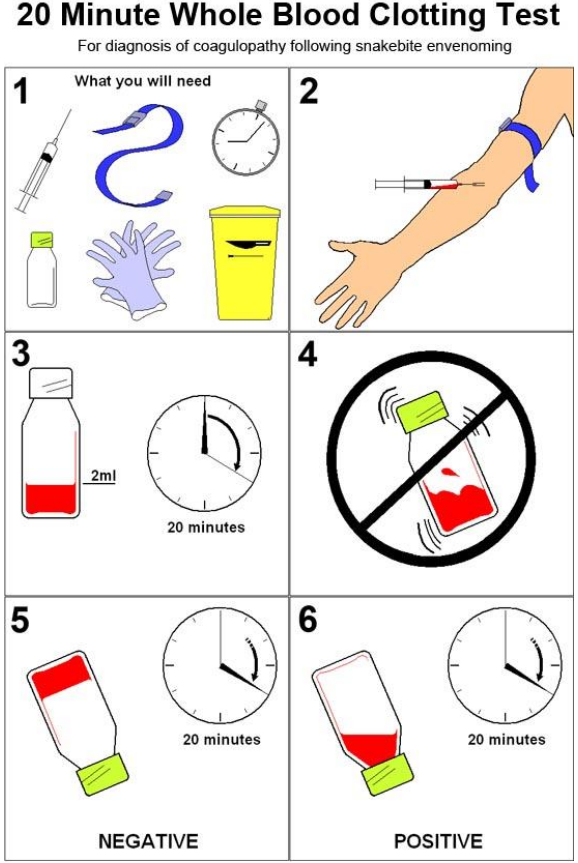 20 Minute Whole Blood Clotting Test

For diagnosis of coagulopathy following snakebite envenoming

1

What you will need

2

3

2ml

20 minutes

4

5

20 minutes

NEGATIVE

6

20 minutes

POSITIVE